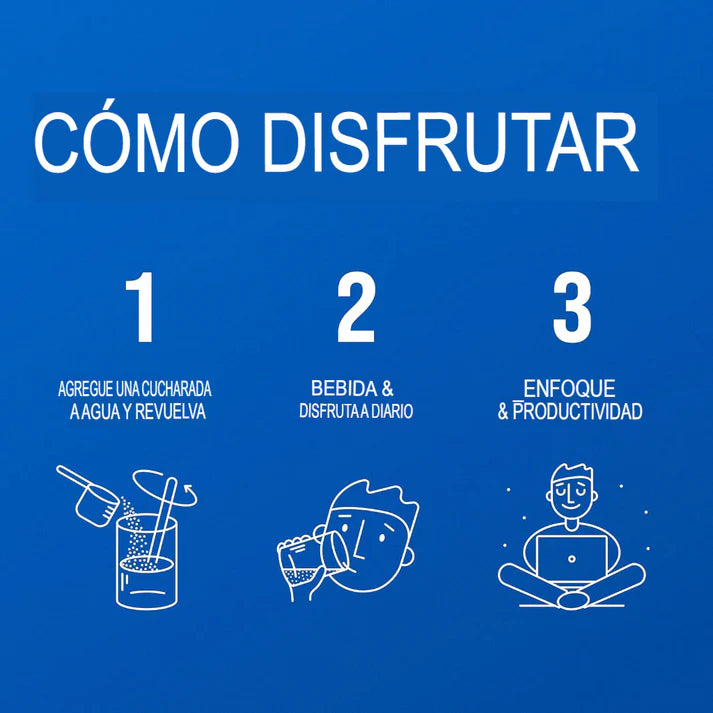 CÓMO DISFRUTAR

1

AGREGUE UNA CUCHARADA A AGUA Y REVUELVA

2

BEBIDA & DISFRUTA A DIARIO

3

ENFOQUE & PRODUCTIVIDAD